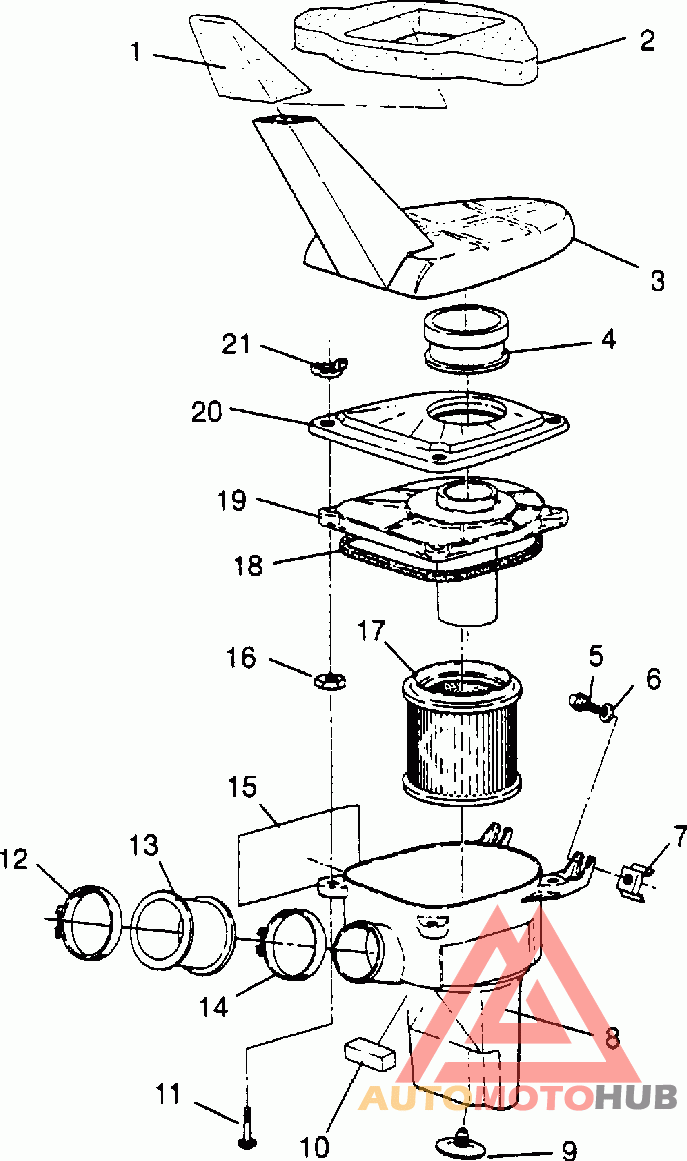 1
2
3
4
21
20
19
18
17
16
5
6
15
7
12
13
14
8
11
10
9
AUTOMOTOHUB