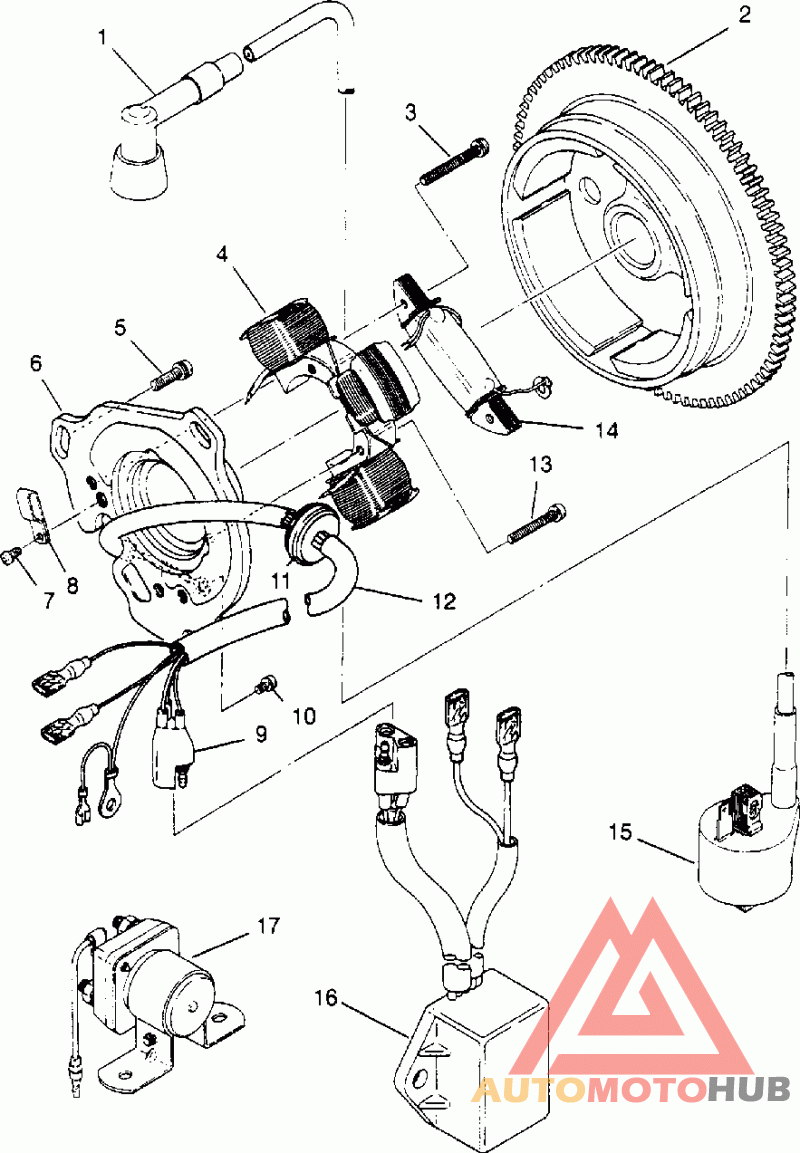 1
2
3
4
5
6
14
13
8
7
11
12
10
9
15
17
16
AUTOMOTOHUB