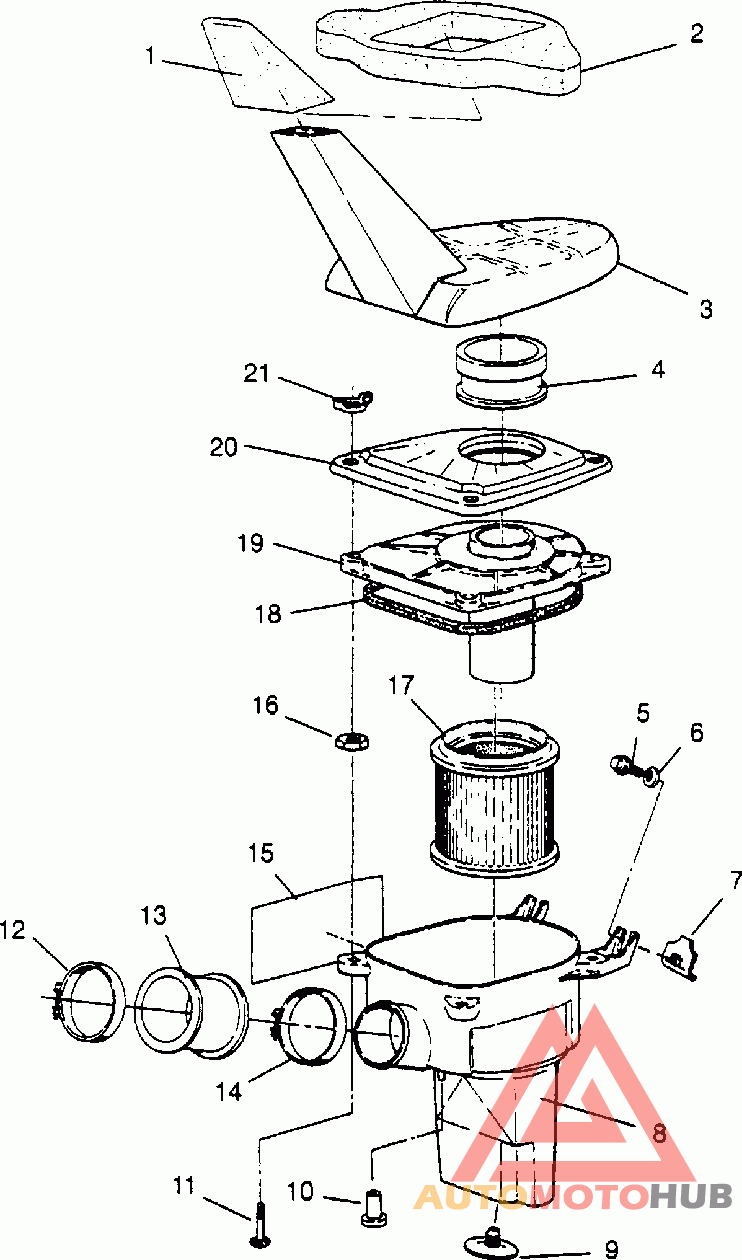 1
2
3
4
21
20
19
18
17
16
5
6
15
7
12
13
14
8
11
10
9
AUTOMOTOHUB