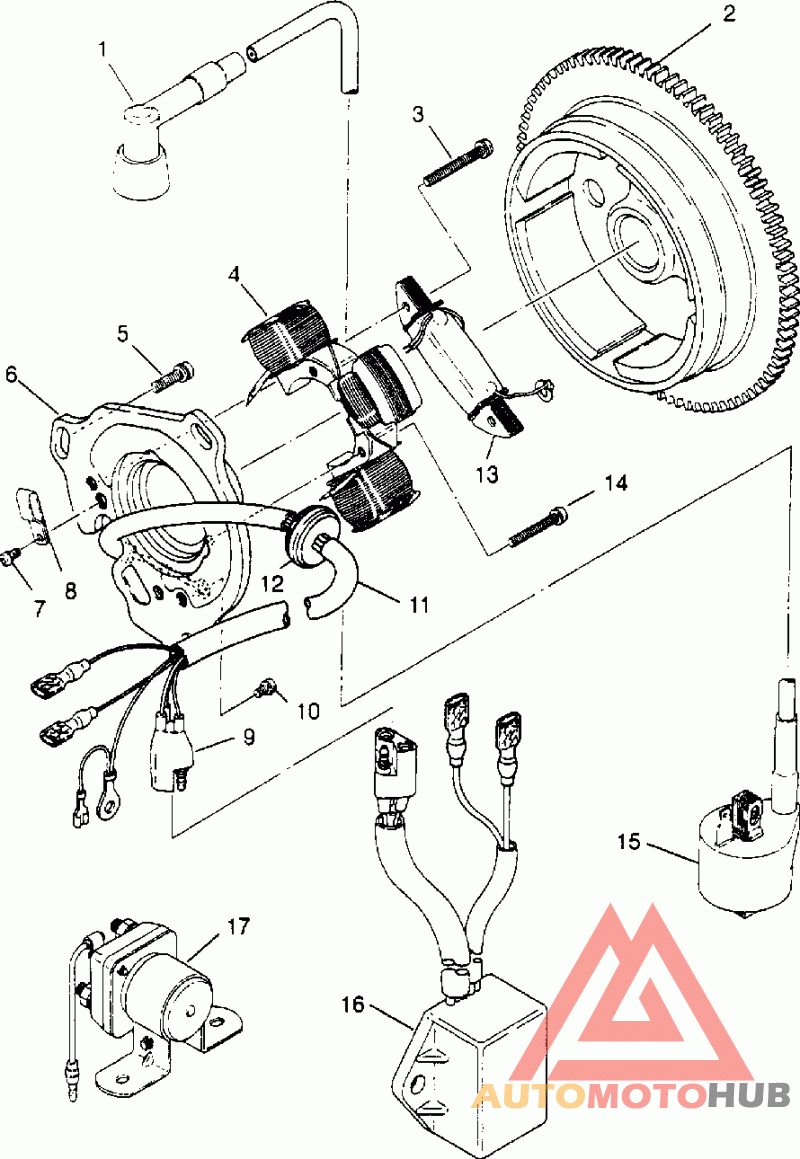 1
2
3
4
5
6
13
14
8
7
12
11
10
9
15
17
16
AUTOMOTOHUB