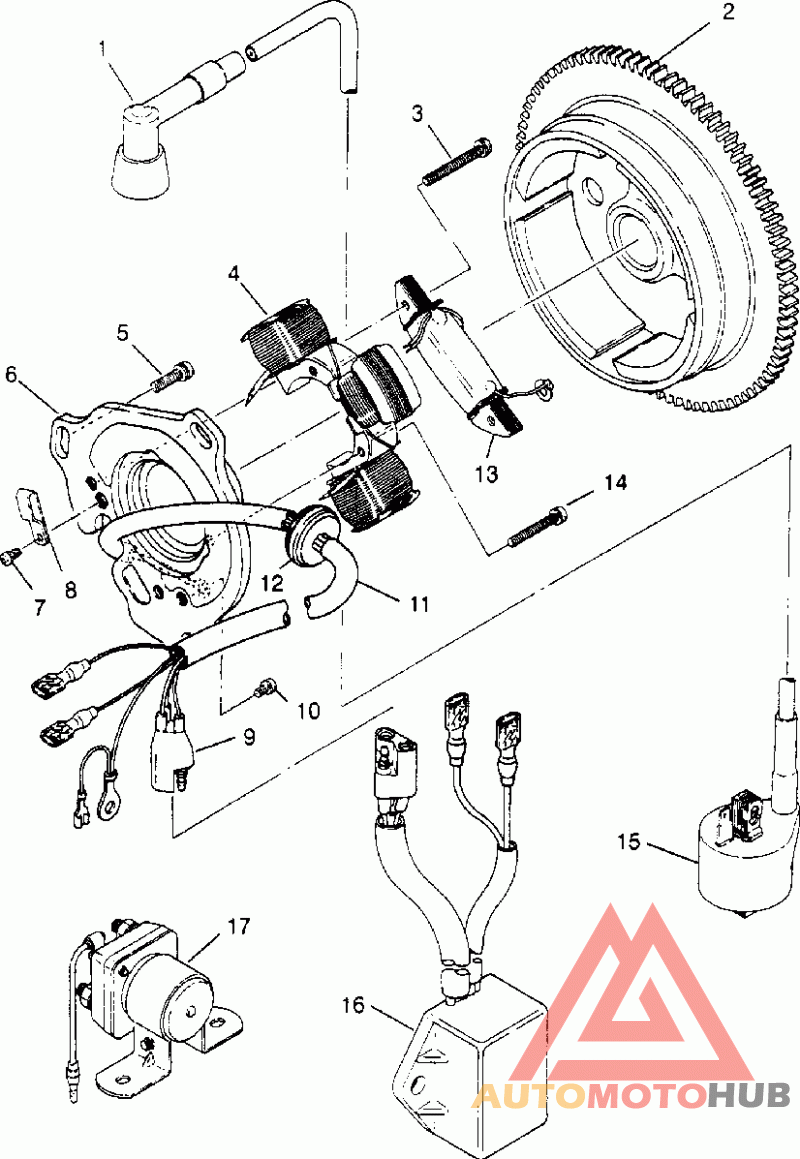 1
2
3
4
5
6
13
14
8
7
12
11
10
9
15
17
16
AUTOMOTOHUB