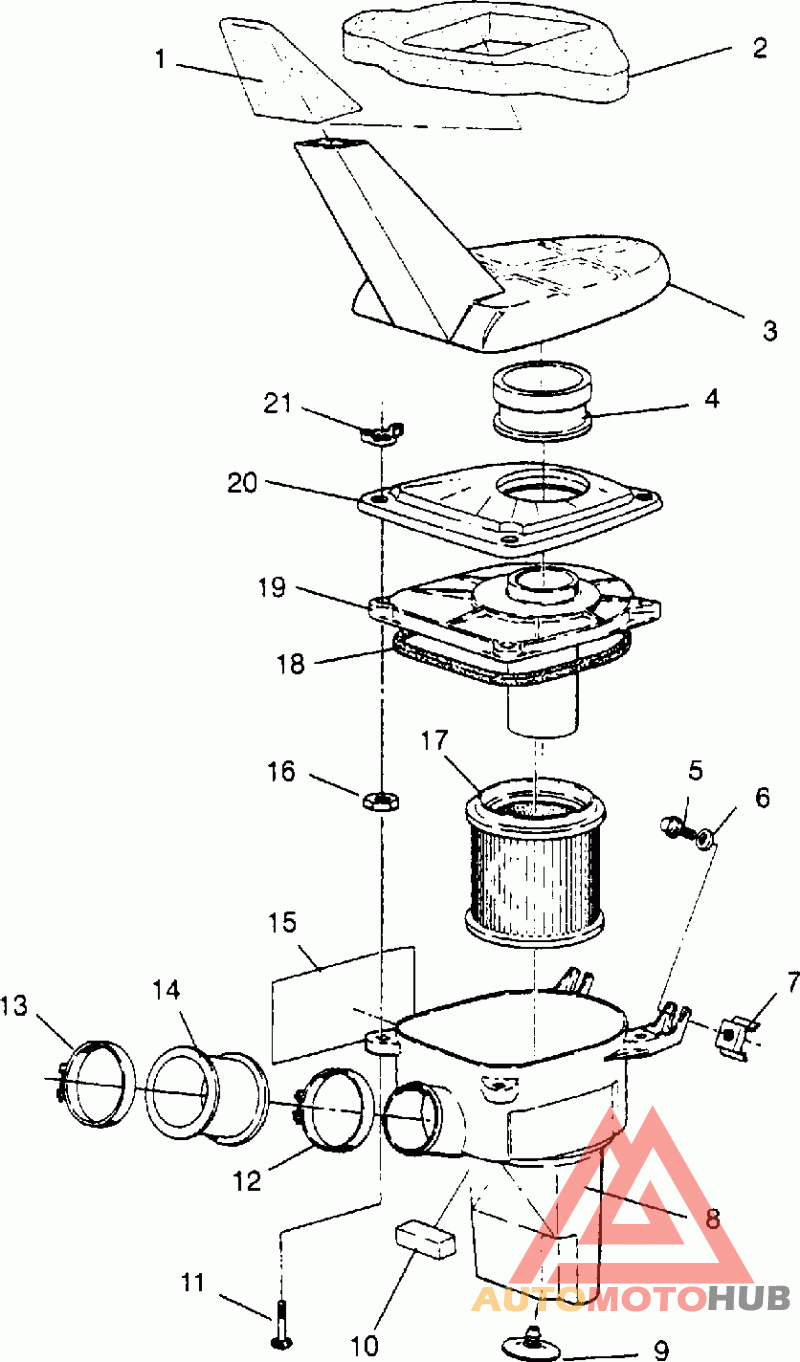 1
2
3
4
21
20
19
18
17
16
5
6
15
7
13
14
12
8
11
10
9
AUTOMOTOHUB