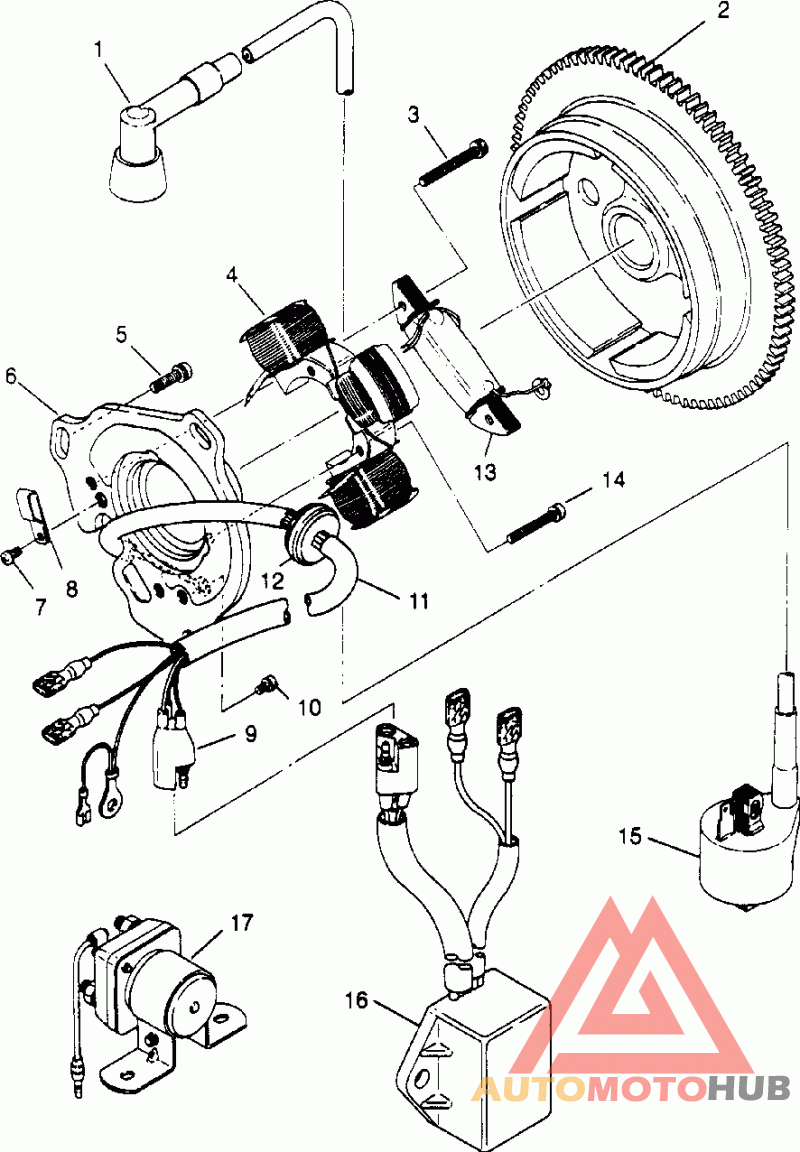 1
2
3
4
5
6
13
14
8
7
12
11
10
9
15
17
16
AUTOMOTOHUB