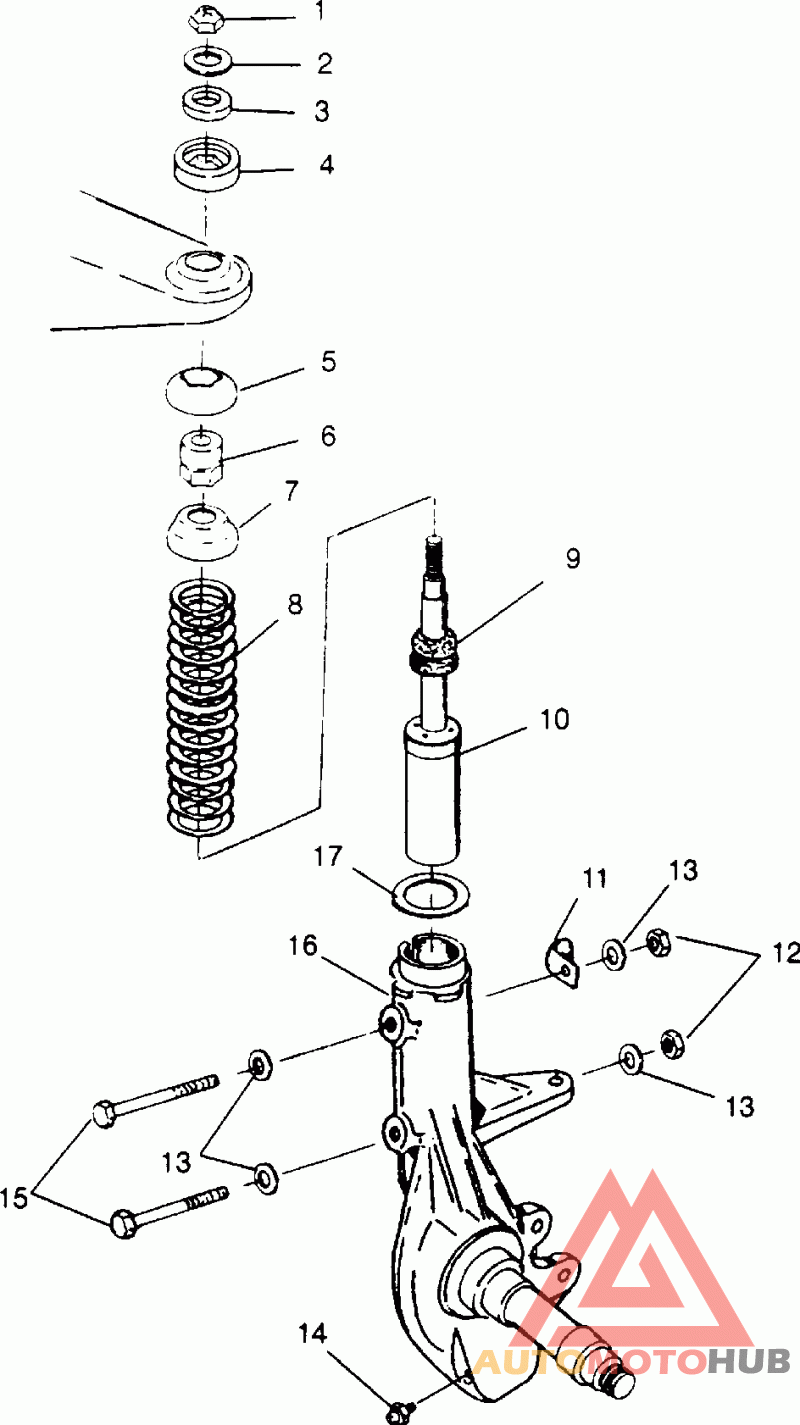 1
2
3
4
5
6
7
8
9
10
17
11
13
12
16
13
13
15
14
AUTOMOTOHUB