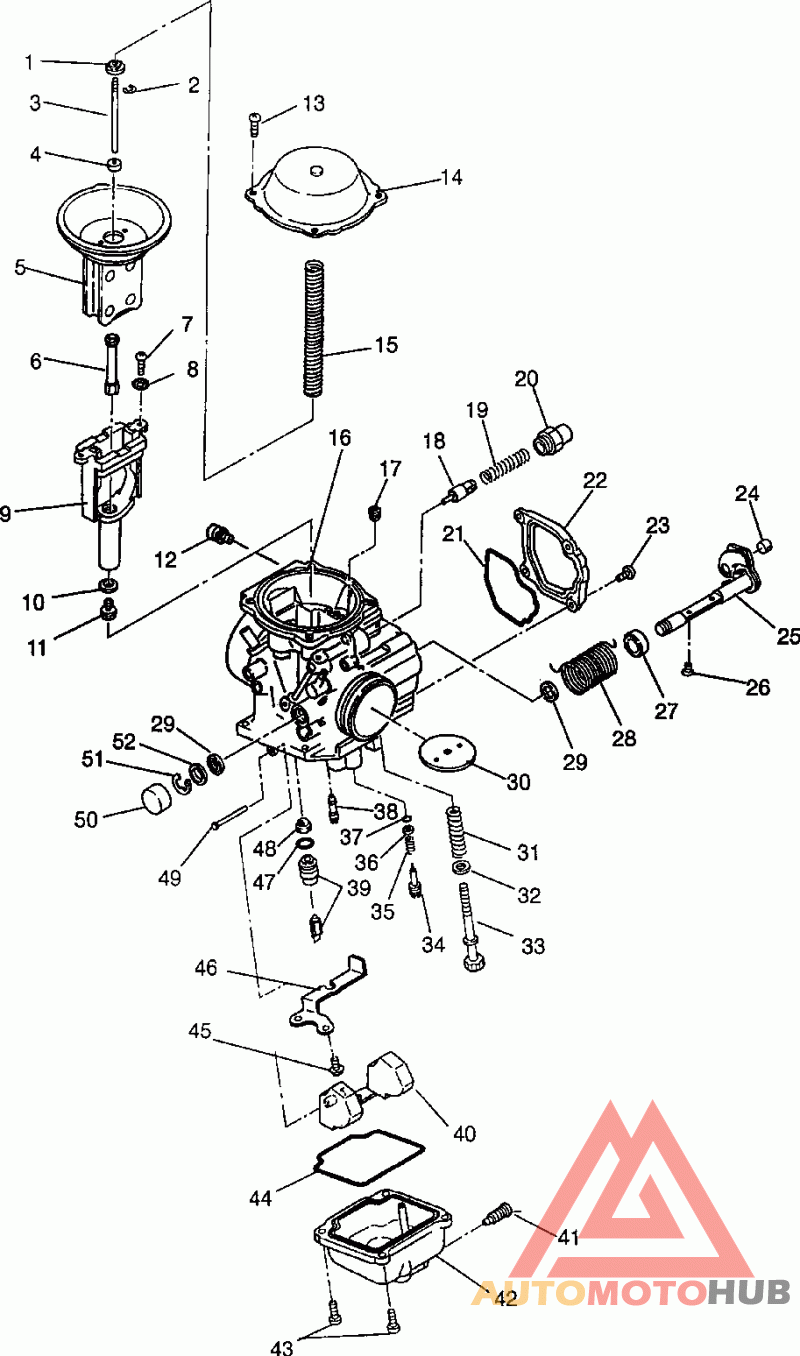 1
2
3
4
5
6
7
8
9
10
11
12
13
14
15
16
17
18
19
20
21
22
23
24
25
26
27
28
29
29
30
31
32
33
34
35
36
37
38
39
40
41
42
43
44
45
46
47
48
49
50
51
52
AUTOMOTOHUB