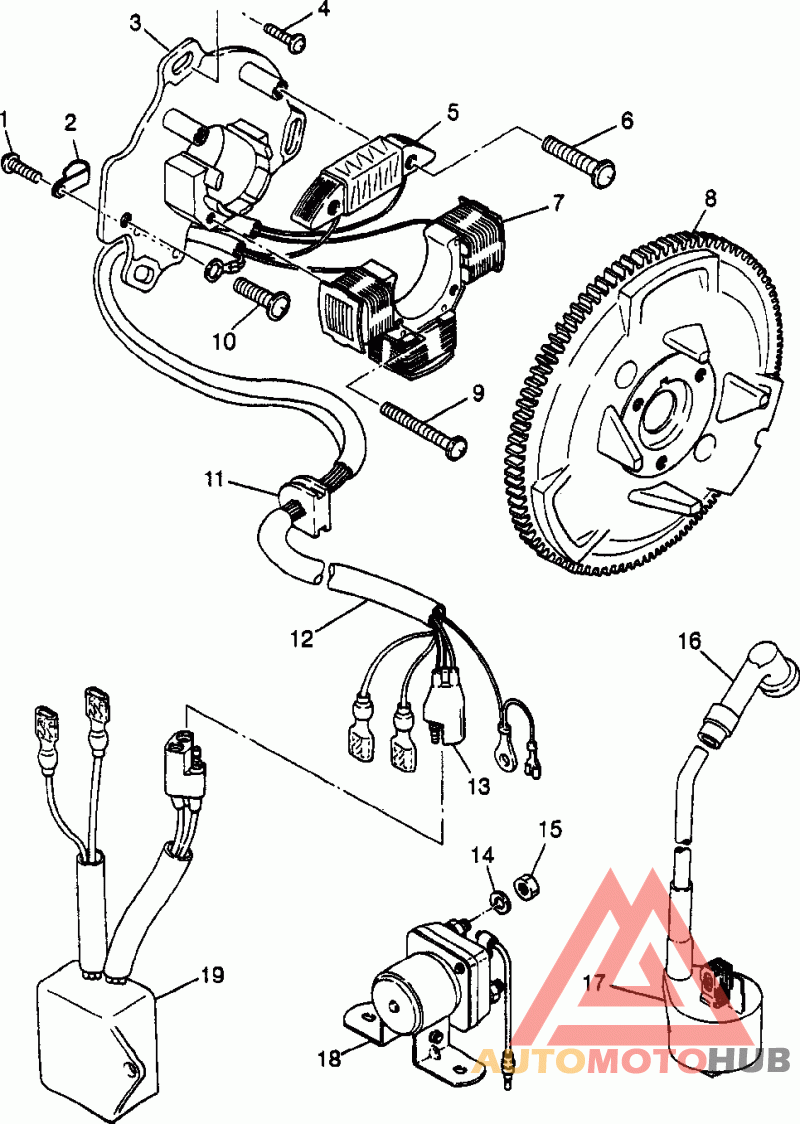 3
4
1
2
5
6
7
8
10
9
11
12
16
13
14
15
19
17
18
AUTOMOTOHUB