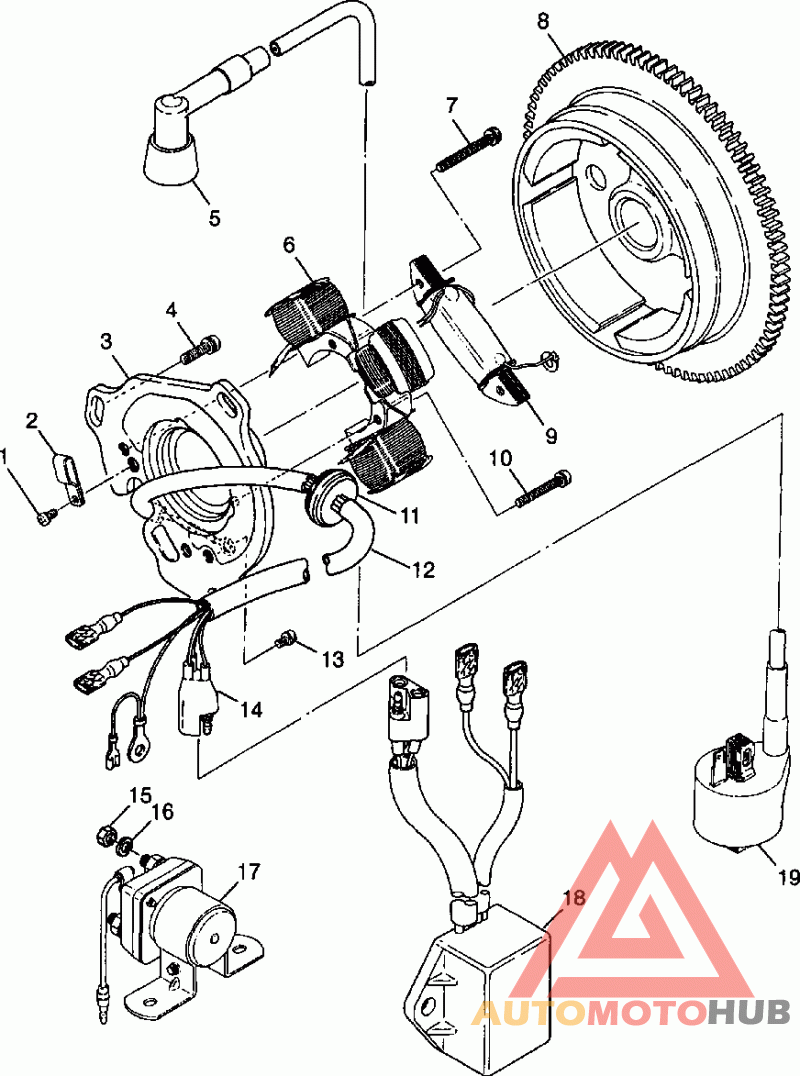 8
7
5
6
4
3
2
1
9
10
11
12
13
14
15
16
17
18
19
AUTOMOTOHUB