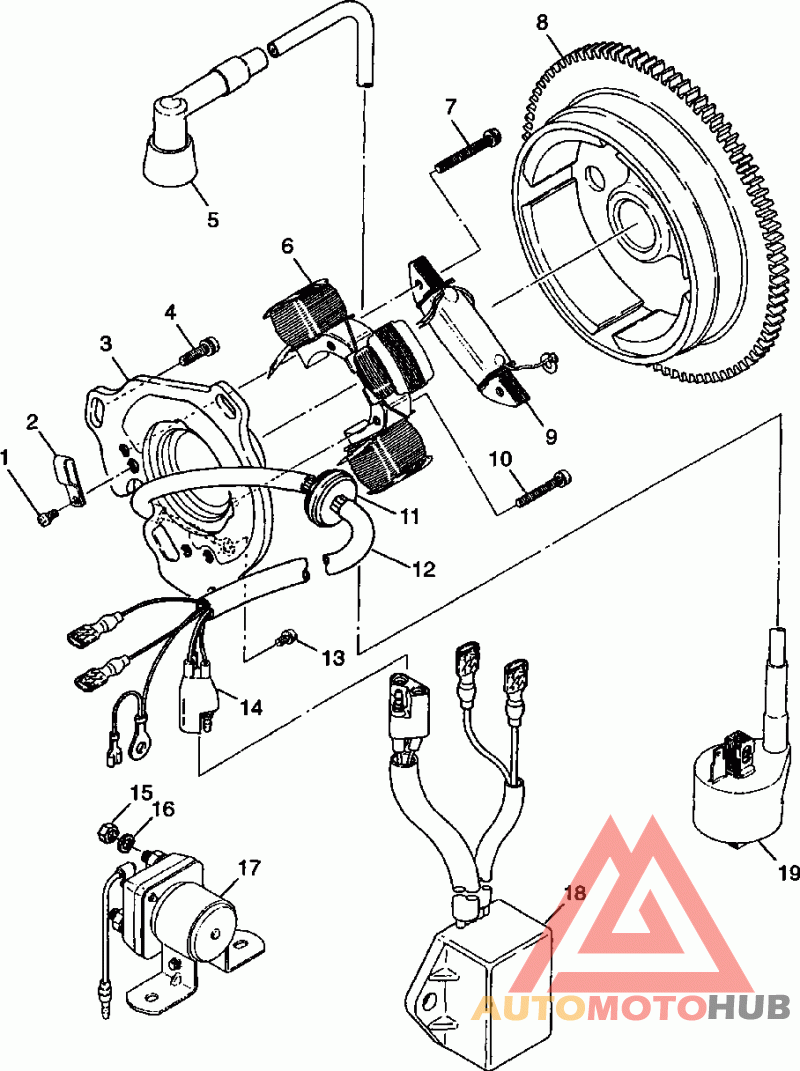 8
7
5
6
4
3
2
1
9
10
11
12
13
14
15
16
17
18
19
AUTOMOTOHUB