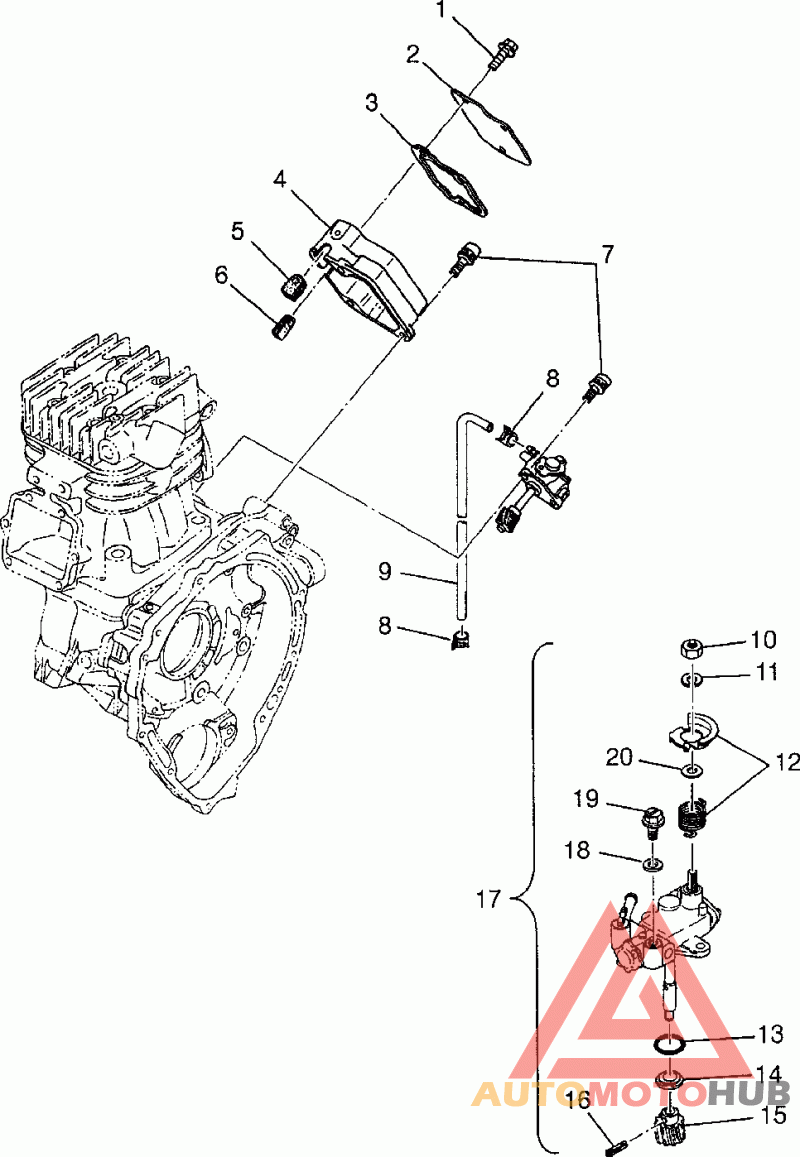 1
2
3
4
5
6
7
8
9
8
10
11
12
20
19
18
17
13
14
15
16
AUTOMOTOHUB