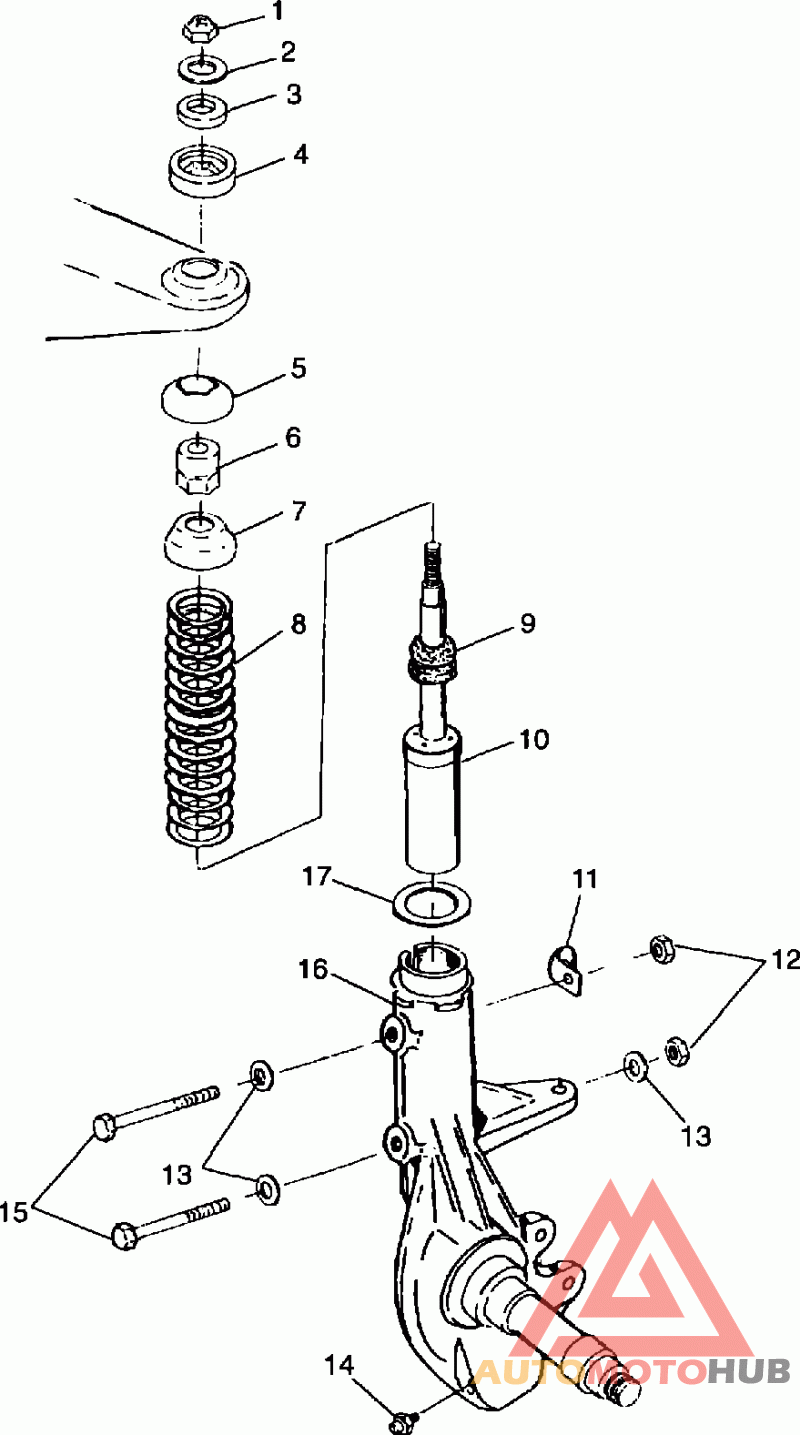 1
2
3
4
5
6
7
8
9
10
17
11
12
16
13
13
15
14
AUTOMOTOHUB