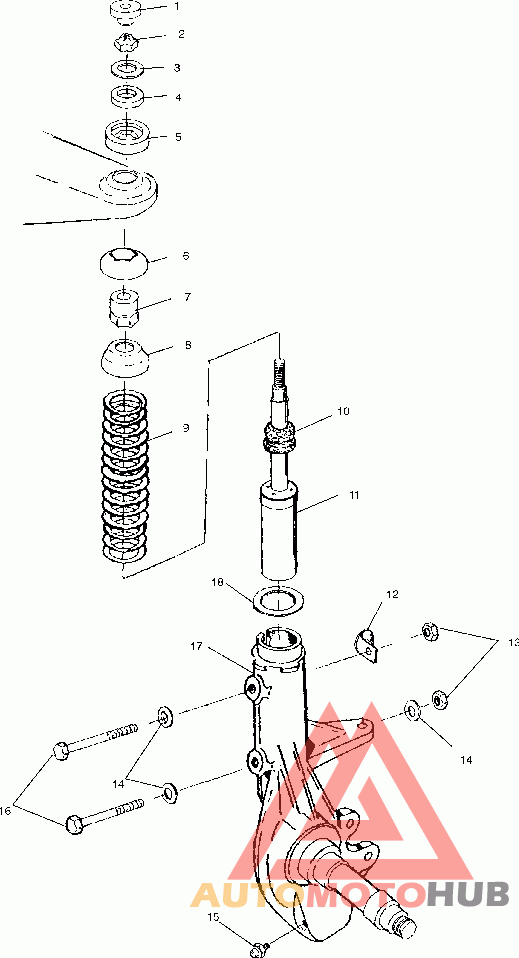 1
2
3
4
5
6
7
8
9
10
11
18
12
13
17
14
14
16
15
AUTOMOTOHUB