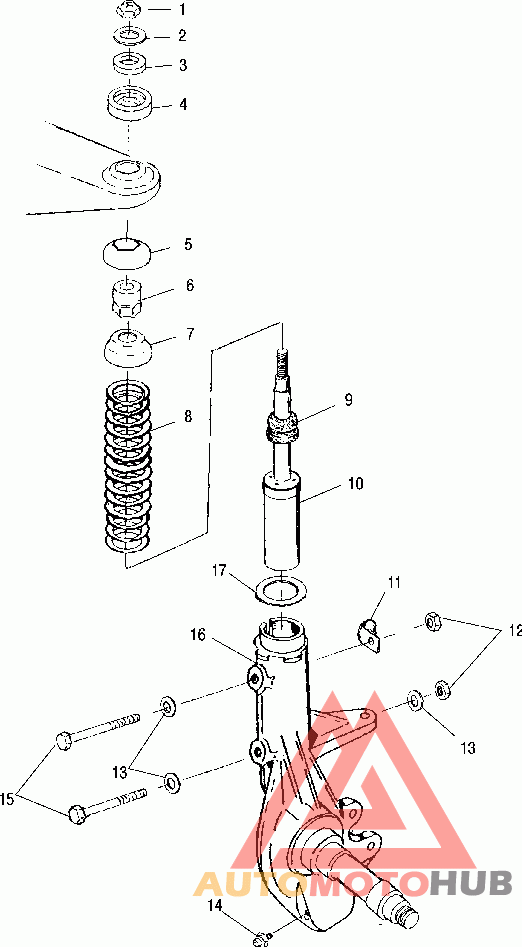 1
2
3
4
5
6
7
8
9
10
17
11
12
16
13
13
15
14
AUTOMOTOHUB