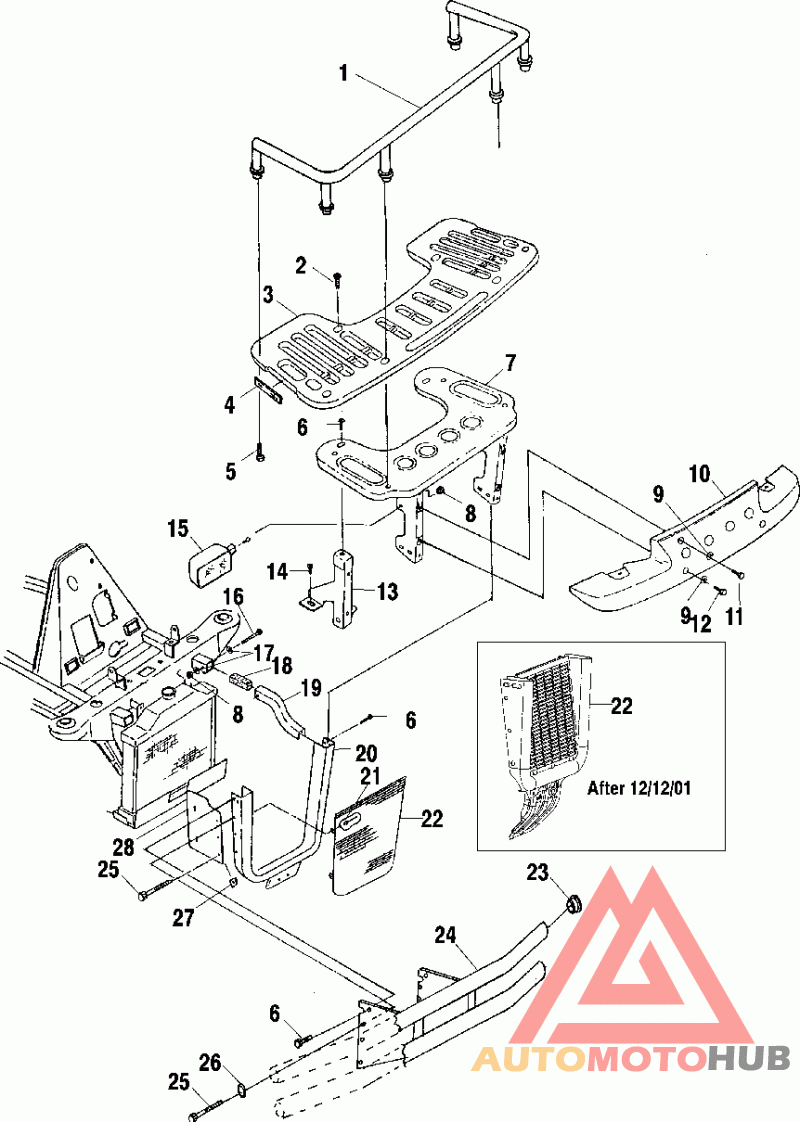 1
2
3
4
5
6
7
8
10
9
9
12
11
15
14
13
16
17
18
19
8
6
20
21
22
22
After 12/12/01
28
25
27
23
24
6
26
25
AUTOMOTOHUB